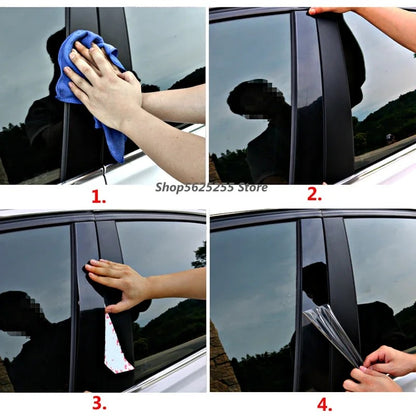 Shop5625255 Store

1.

2.

3.

4.